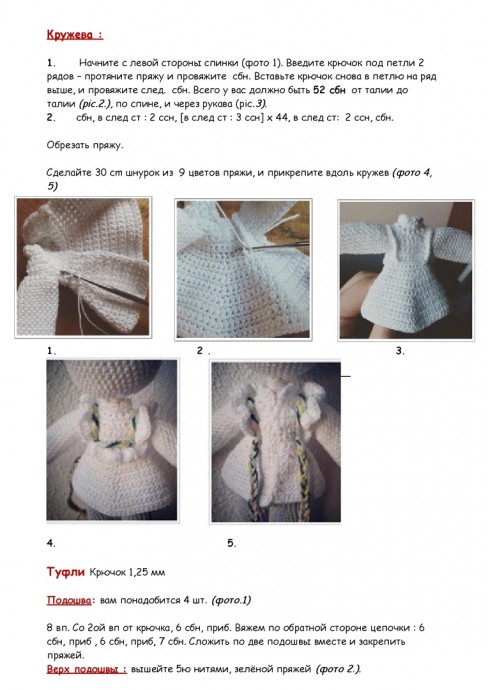 Кружева :

1. Начните с левой стороны спинки (фото 1). Введите крючок под петли 2 рядов – протяните пряжу и провяжите сбн. Вставьте крючок снова в петлю на ряд выше, и провяжите след. сбн. Всего у вас должно быть 52 сбн от талии до талии (pic.2.), по спине, и через рукава (pic.3).
2. сбн, в след ст : 2 ссн, [в след ст : 3 ссн] х 44, в след ст: 2 ссн, сбн.

Обрезать пряжу.

Сделайте 30 cm шнурок из 9 цветов пряжи, и прикрепите вдоль кружев (фото 4, 5)

1. 2 . 3.

4. 5.

Туфли Крючок 1,25 мм

Подошва: вам понадобится 4 шт. (фото.1)

8 вп. Со 2ой вп от крючка, 6 сбн, приб. Вяжем по обратной стороне цепочки : 6 сбн, приб , 6 сбн, приб, 7 сбн. Сложить по две подошвы вместе и закрепить пряжей.
Верх подошвы : вышейте 5ю нитями, зелёной пряжей (фото 2.).