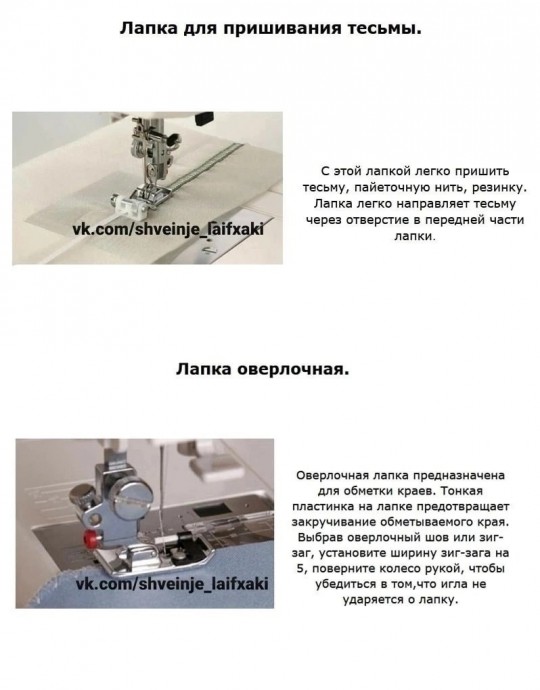 Лапка для пришивания тесьмы.

vk.com/shveinje_laifxaki

С этой лапкой легко пришить тесьму, пайеточную нить, резинку. Лапка легко направляет тесьму через отверстие в передней части лапки.

Лапка оверлочная.

vk.com/shveinje_laifxaki

Оверлочная лапка предназначена для обметки краев. Тонкая пластинка на лапке предотвращает закручивание обметываемого края. Выбрав оверлочный шов или зиг-заг, установите ширину зиг-зага на 5, поверните колесо рукой, чтобы убедиться в том,что игла не ударяется о лапку.