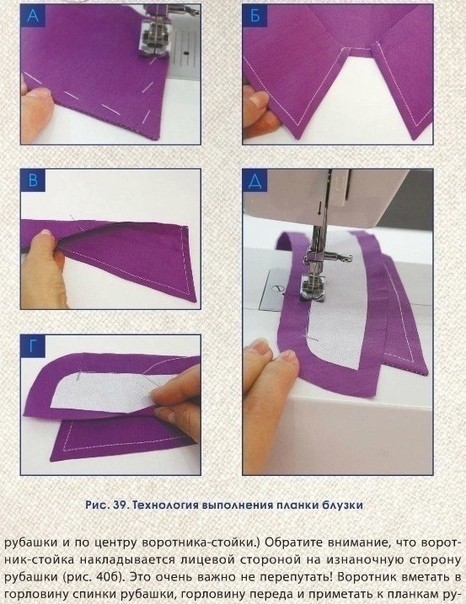 А

Б

В

Д

Г

Рис. 39. Технология выполнения планки блузки

рубашки и по центру воротника-стойки.) Обратите внимание, что воротник-стойка накладывается лицевой стороной на изнаночную сторону рубашки (рис. 40б). Это очень важно не перепутать! Воротник вметать в горловину спинки рубашки, горловину переда и приметать к планкам ру-