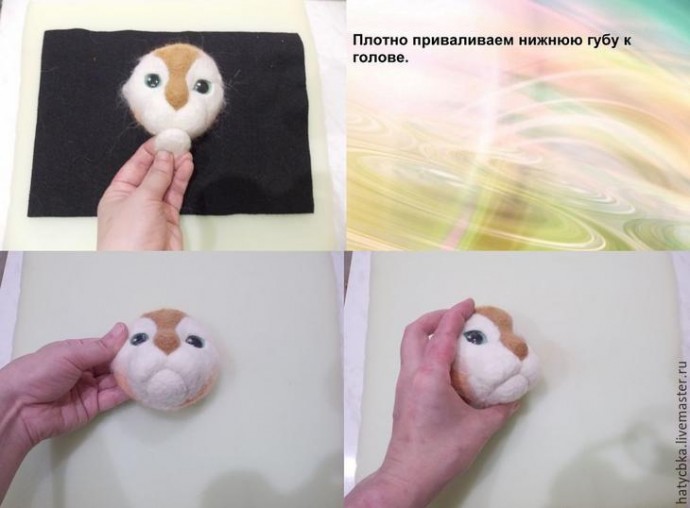 Плотно приваливаем нижнюю губу к голове.

hatycbka.livemaster.ru