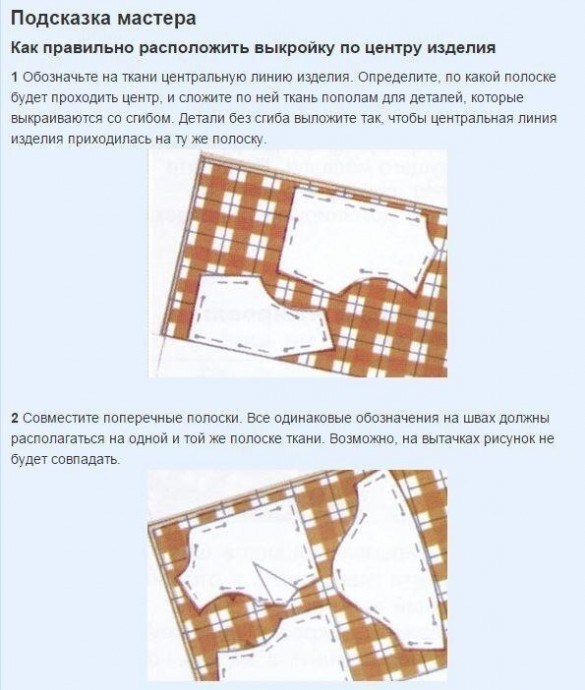 Подсказка мастера

Как правильно расположить выкройку по центру изделия

1 Обозначьте на ткани центральную линию изделия. Определите, по какой полоске будет проходить центр, и сложите по ней ткань пополам для деталей, которые выкраиваются со сгибом. Детали без сгиба выложите так, чтобы центральная линия изделия приходилась на ту же полоску.

2 Совместите поперечные полоски. Все одинаковые обозначения на швах должны располагаться на одной и той же полоске ткани. Возможно, на вытачках рисунок не будет совпадать.