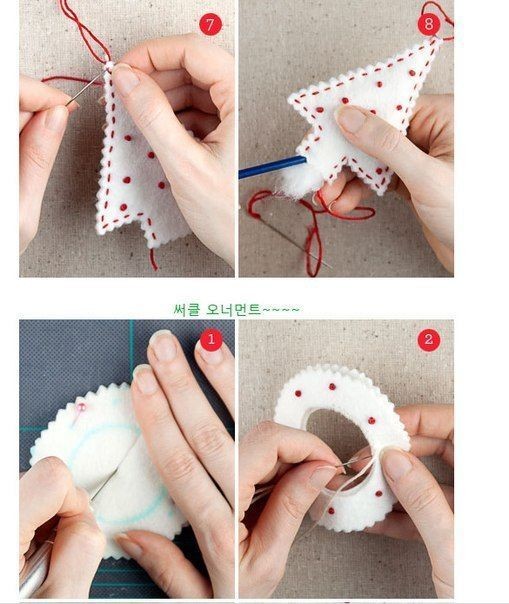 7

8

써클 오너먼트~~~~

1

2