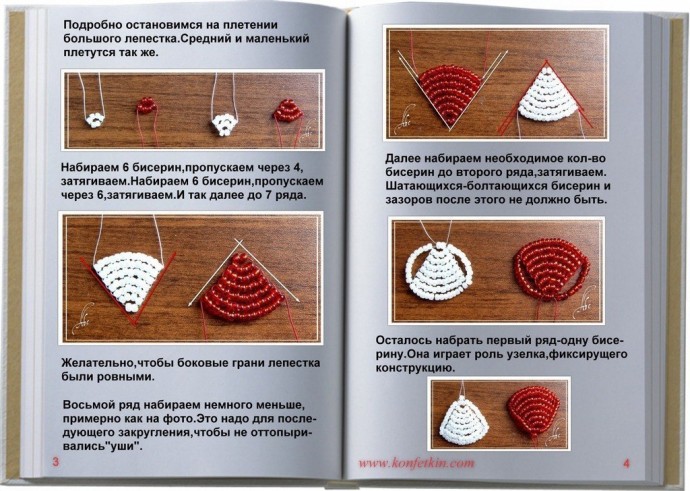 Подробно остановимся на плетении большого лепестка.Средний и маленький плетутся так же.

Набираем 6 бисерин,пропускаем через 4, затягиваем.Набираем 6 бисерин,пропускаем через 6,затягиваем.И так далее до 7 ряда.

Желательно,чтобы боковые грани лепестка были ровными.

Восьмой ряд набираем немного меньше, примерно как на фото.Это надо для последующего закругления,чтобы не оттопыривались"уши".

3

Далее набираем необходимое кол-во бисерин до второго ряда,затягиваем. Шатающихся-болтающихся бисерин и зазоров после этого не должно быть.

Осталось набрать первый ряд-одну бисерину.Она играет роль узелка,фиксирущего конструкцию.

www.konfetkin.com

4