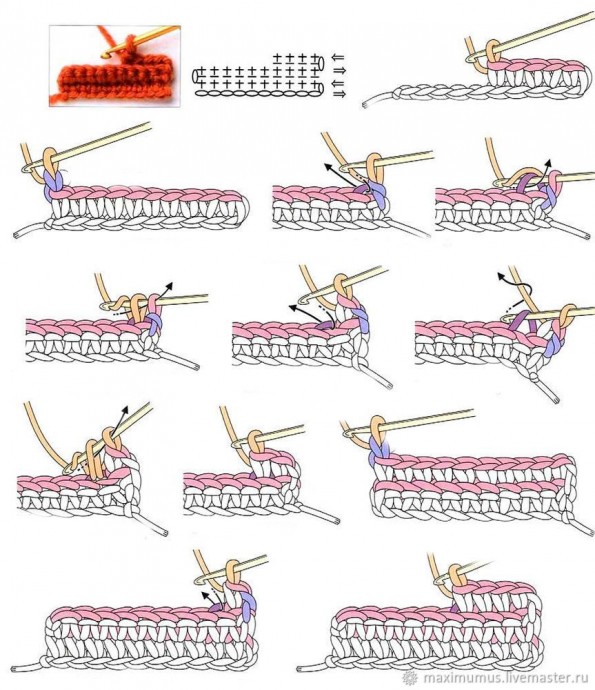 maximumus.livemaster.ru