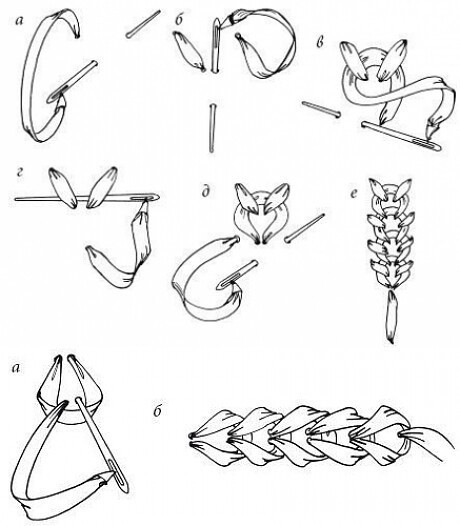 а
б
в
г
д
е
а
б