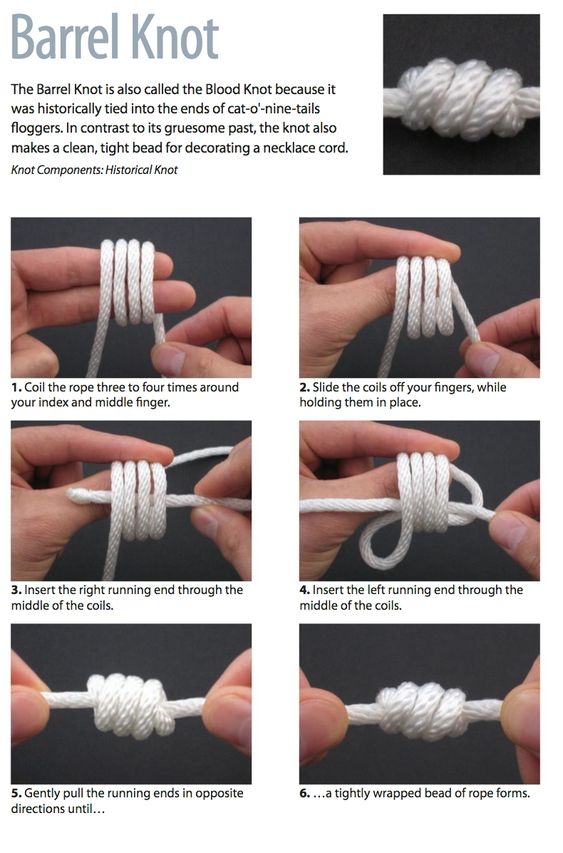 Barrel Knot

The Barrel Knot is also called the Blood Knot because it was historically tied into the ends of cat-o'-nine-tails floggers. In contrast to its gruesome past, the knot also makes a clean, tight bead for decorating a necklace cord.

Knot Components: Historical Knot

1. Coil the rope three to four times around your index and middle finger.

2. Slide the coils off your fingers, while holding them in place.

3. Insert the right running end through the middle of the coils.

4. Insert the left running end through the middle of the coils.

5. Gently pull the running ends in opposite directions until...

6. ...a tightly wrapped bead of rope forms.