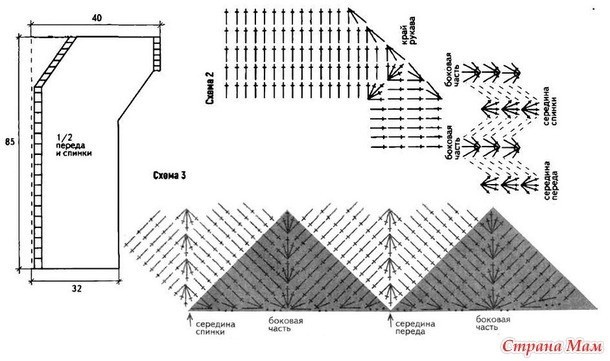 40

85

1/2
переда
и спинки

32

Схема 2

край рукава

боковая часть

середина спинки

боковая часть

середина переда

Схема 3

середина спинки

боковая часть

середина переда

боковая часть

Страна Мам