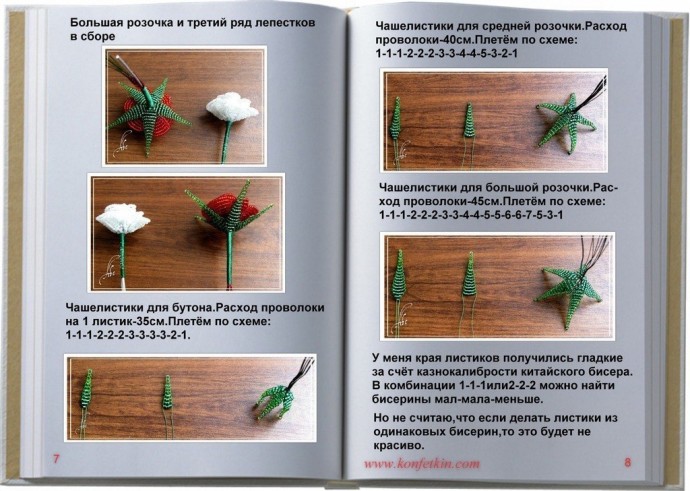 Большая розочка и третий ряд лепестков в сборе

Чашелистики для бутона.Расход проволоки на 1 листик-35см.Плетём по схеме: 1-1-1-2-2-2-3-3-3-3-2-1.

7

Чашелистики для средней розочки.Расход проволоки-40см.Плетём по схеме: 1-1-1-2-2-2-3-3-4-4-5-3-2-1

Чашелистики для большой розочки.Расход проволоки-45см.Плетём по схеме: 1-1-1-2-2-2-3-3-4-4-5-5-6-6-7-5-3-1

У меня края листиков получились гладкие за счёт казнокалибрости китайского бисера. В комбинации 1-1-1или2-2-2 можно найти бисерины мал-мала-меньше.

Но не считаю,что если делать листики из одинаковых бисерин,то это будет не красиво.

www.konfetkin.com

8