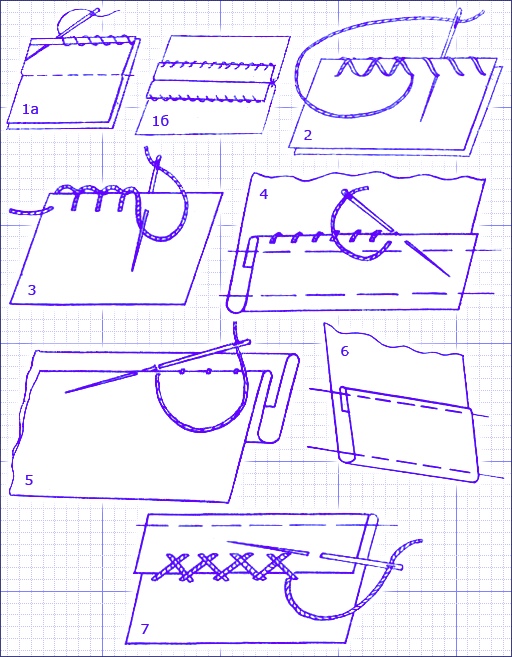 1а

1б

2

3

4

5

6

7