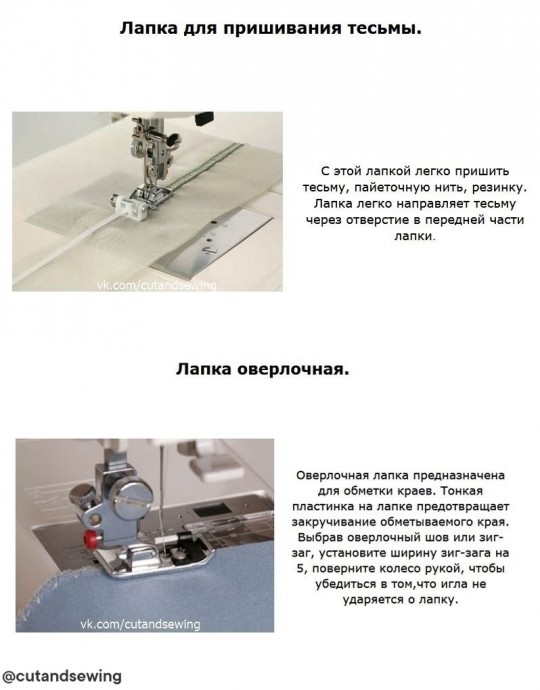 Лапка для пришивания тесьмы.

vk.com/cutandsewing

С этой лапкой легко пришить тесьму, пайеточную нить, резинку. Лапка легко направляет тесьму через отверстие в передней части лапки.

Лапка оверлочная.

vk.com/cutandsewing

Оверлочная лапка предназначена для обметки краев. Тонкая пластинка на лапке предотвращает закручивание обметываемого края. Выбрав оверлочный шов или зиг-заг, установите ширину зиг-зага на 5, поверните колесо рукой, чтобы убедиться в том,что игла не ударяется о лапку.

@cutandsewing