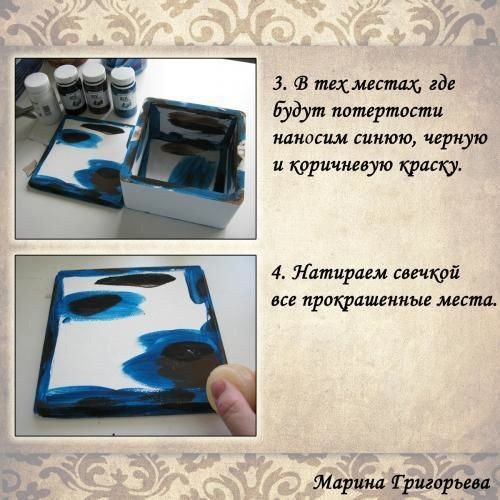 3. В тех местах, где будут потертости наносим синюю, черную и коричневую краску.

4. Натираем свечкой все прокрашенные места.

Марина Григорьева