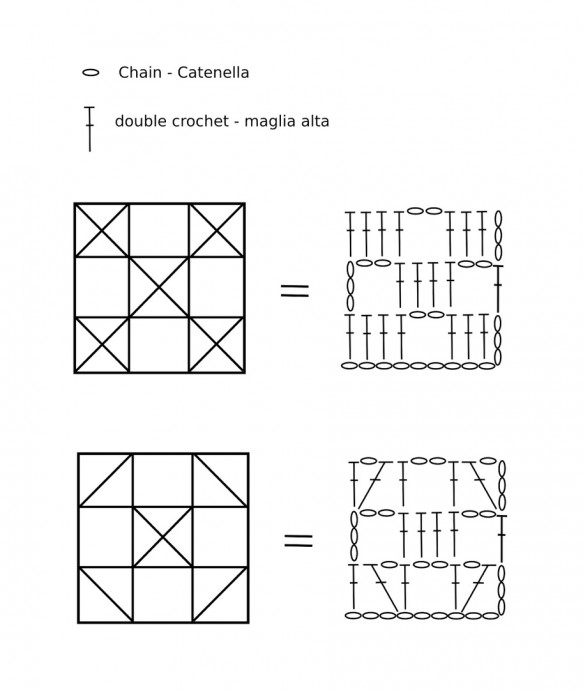 Chain - Catenella

double crochet - maglia alta

=

=