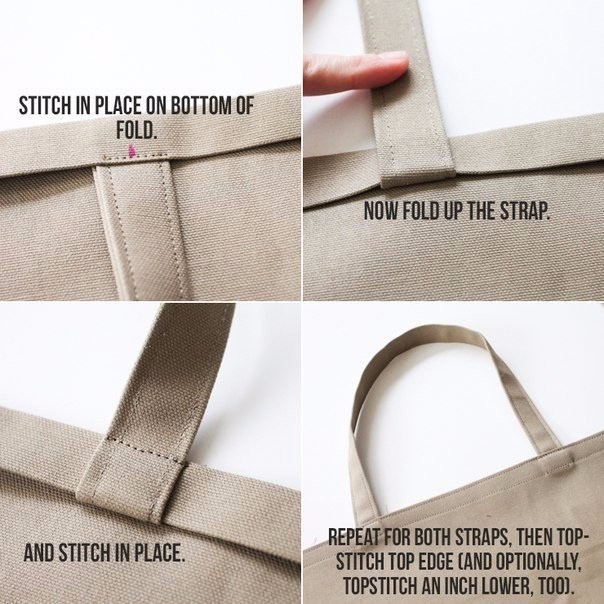 STITCH IN PLACE ON BOTTOM OF FOLD.

NOW FOLD UP THE STRAP.

AND STITCH IN PLACE.

REPEAT FOR BOTH STRAPS, THEN TOPSTITCH TOP EDGE (AND OPTIONALLY, TOPSTITCH AN INCH LOWER, TOO).