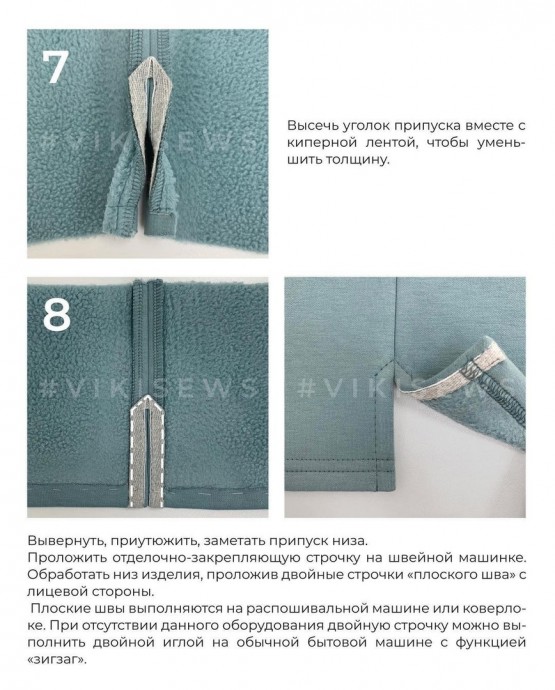 7

#VIKISEWS

Высечь уголок припуска вместе с киперной лентой, чтобы уменьшить толщину.

8

#VIKISEWS

#VIKISEWS

Вывернуть, приутюжить, заметать припуск низа.
Проложить отделочно-закрепляющую строчку на швейной машинке. Обработать низ изделия, проложив двойные строчки «плоского шва» с лицевой стороны.
Плоские швы выполняются на распошивальной машине или коверлоке. При отсутствии данного оборудования двойную строчку можно выполнить двойной иглой на обычной бытовой машине с функцией «зигзаг».