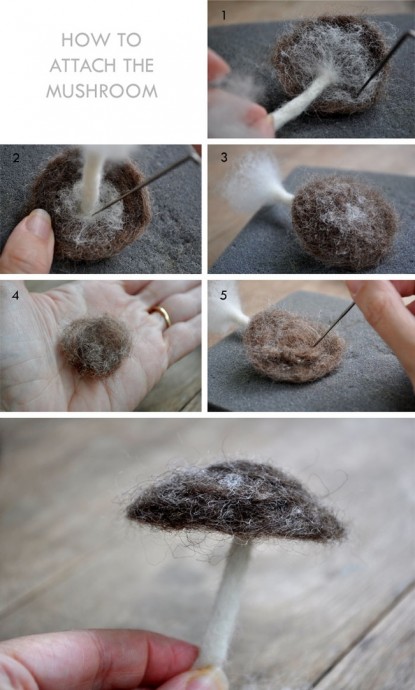 HOW TO ATTACH THE MUSHROOM

1

2

3

4

5