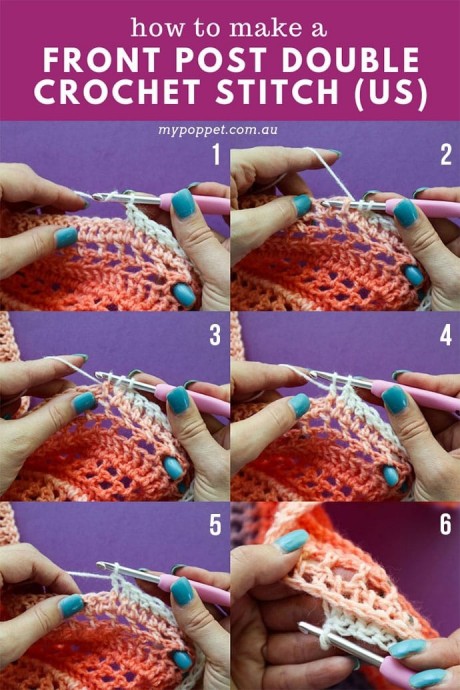 how to make a
FRONT POST DOUBLE CROCHET STITCH (US)

mypoppet.com.au

1

2

3

4

5

6