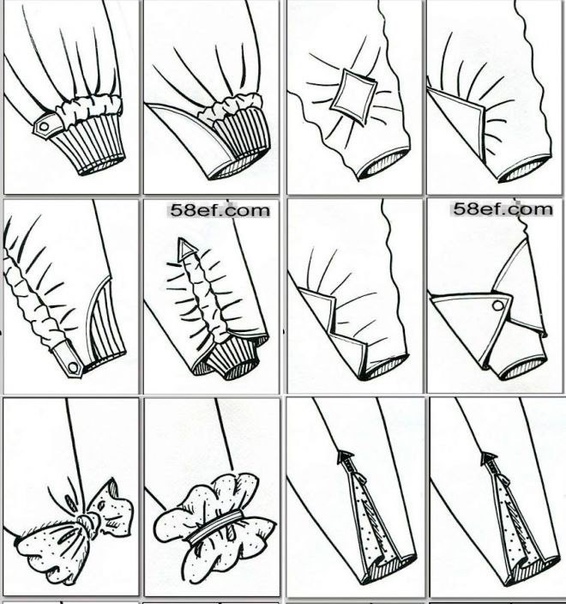 58ef.com

58ef.com