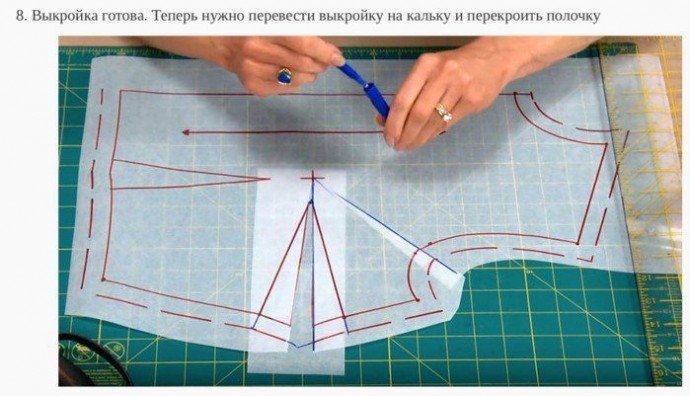 8. Выкройка готова. Теперь нужно перевести выкройку на кальку и перекроить полочку