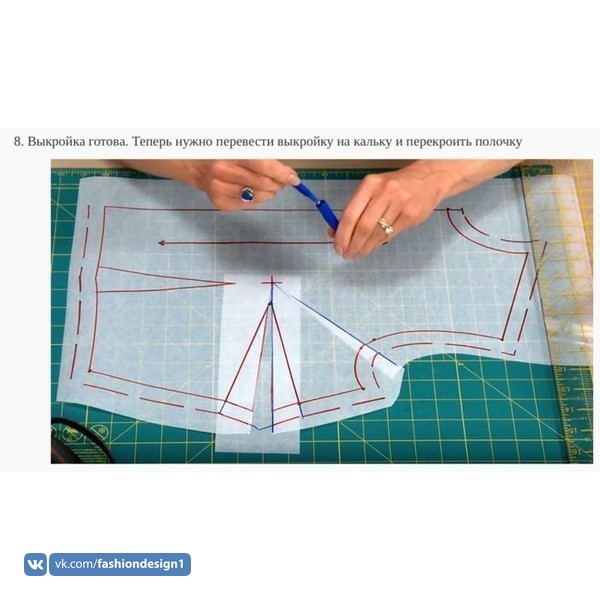 8. Выкройка готова. Теперь нужно перевести выкройку на кальку и перекроить полочку

vk.com/fashiondesign1