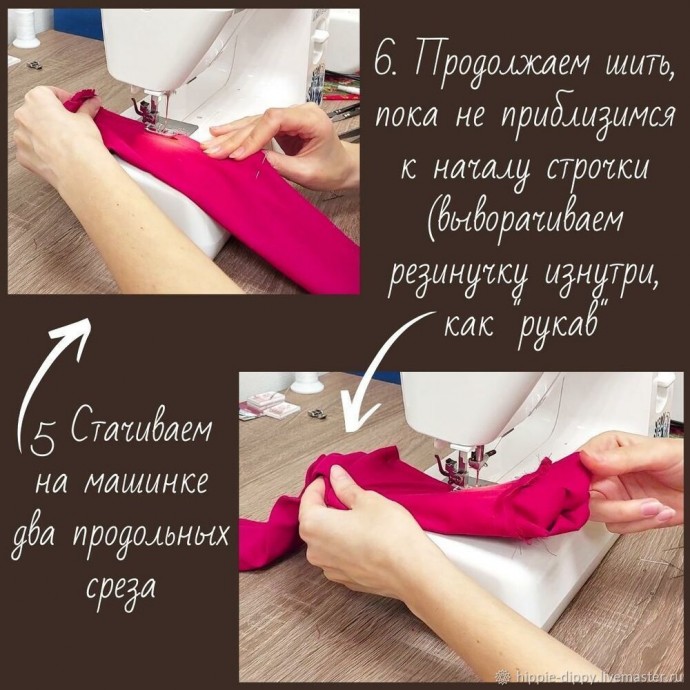 6. Продолжаем шить, пока не приблизимся к началу строчки (выворачиваем резинучку изнутри, как "рукав"

5 Стачиваем на машинке два продольных среза

hippie-dippy.livemaster.ru