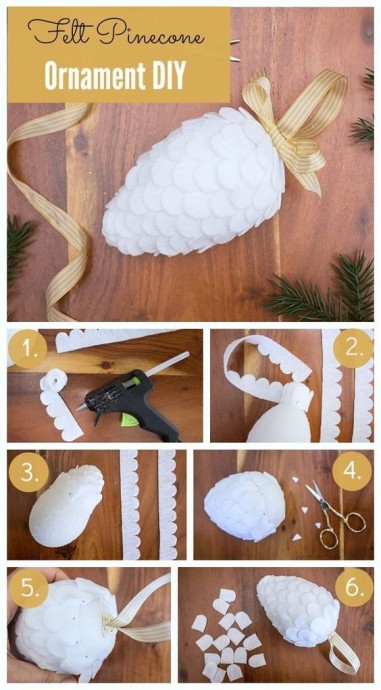 Felt Pinecone
Ornament DIY

1.

2.

3.

4.

5.

6.