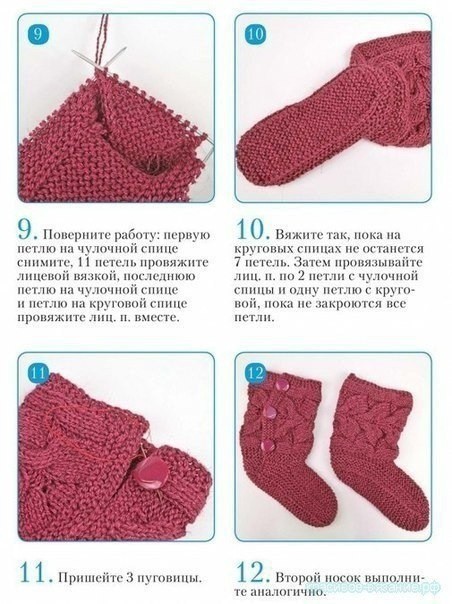 9

10

9. Поверните работу: первую петлю на чулочной спице снимите, 11 петель провяжите лицевой вязкой, последнюю петлю на чулочной спице и петлю на круговой спице провяжите лиц. п. вместе.

10. Вяжите так, пока на круговых спицах не останется 7 петель. Затем провязывайте лиц. п. по 2 петли с чулочной спицы и одну петлю с круговой, пока не закроются все петли.

11

12

11. Пришейте 3 пуговицы.

12. Второй носок выполните аналогично.

красивое-вязание.рф