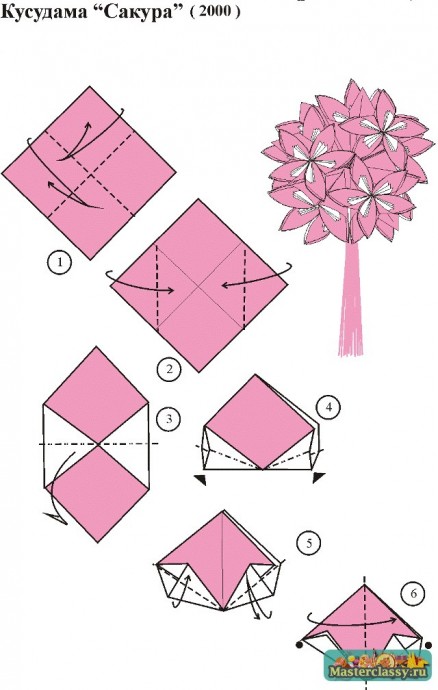 Кусудама “Сакура” ( 2000 )

1

2

3

4

5

6

Masterclassy.ru