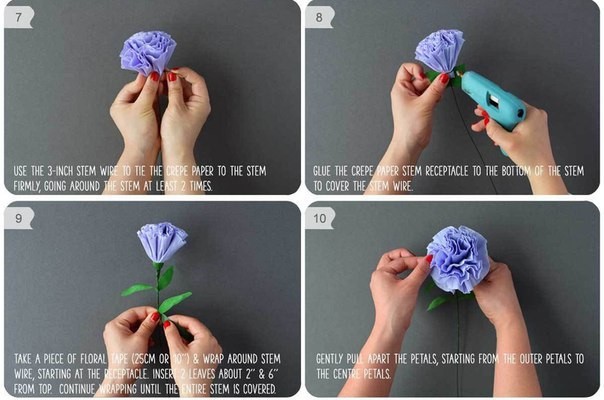 7

USE THE 3-INCH STEM WIRE TO TIE THE CREPE PAPER TO THE STEM FIRMLY, GOING AROUND THE STEM AT LEAST 2 TIMES.

8

GLUE THE CREPE PAPER STEM RECEPTACLE TO THE BOTTOM OF THE STEM TO COVER THE STEM WIRE.

9

TAKE A PIECE OF FLORAL TAPE (25CM OR 10") & WRAP AROUND STEM WIRE, STARTING AT THE RECEPTACLE. INSERT 2 LEAVES ABOUT 2" & 6" FROM TOP. CONTINUE WRAPPING UNTIL THE ENTIRE STEM IS COVERED.

10

GENTLY PULL APART THE PETALS, STARTING FROM THE OUTER PETALS TO THE CENTRE PETALS.