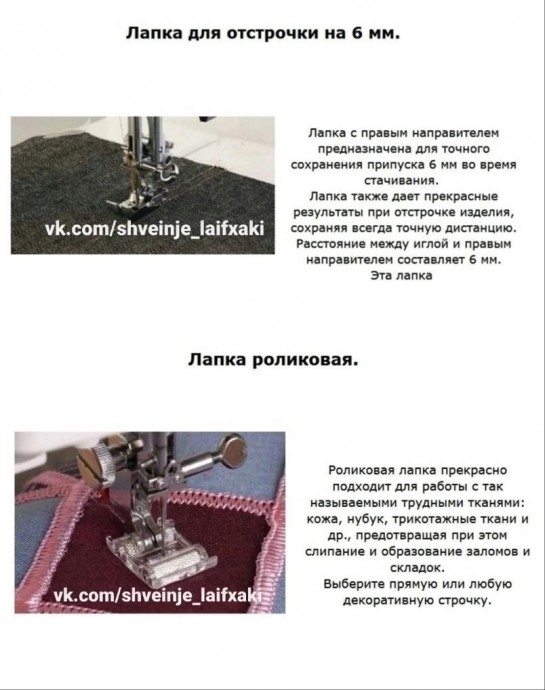 Лапка для отстрочки на 6 мм.

vk.com/shveinje_laifxaki

Лапка с правым направителем предназначена для точного сохранения припуска 6 мм во время стачивания.
Лапка также дает прекрасные результаты при отстрочке изделия, сохраняя всегда точную дистанцию. Расстояние между иглой и правым направителем составляет 6 мм.
Эта лапка

Лапка роликовая.

vk.com/shveinje_laifxaki

Роликовая лапка прекрасно подходит для работы с так называемыми трудными тканями: кожа, нубук, трикотажные ткани и др., предотвращая при этом слипание и образование заломов и складок.
Выберите прямую или любую декоративную строчку.