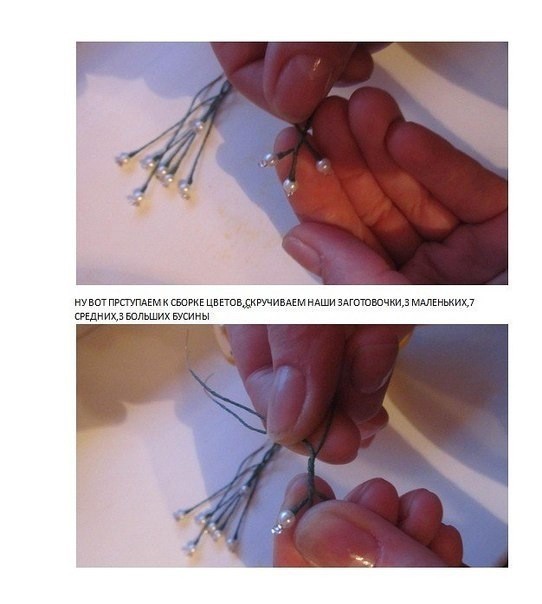 НУ ВОТ ПРСТУПАЕМ К СБОРКЕ ЦВЕТОВ,СКРУЧИВАЕМ НАШИ ЗАГОТОВОЧКИ,3 МАЛЕНЬКИХ,7 СРЕДНИХ,3 БОЛЬШИХ БУСИНЫ