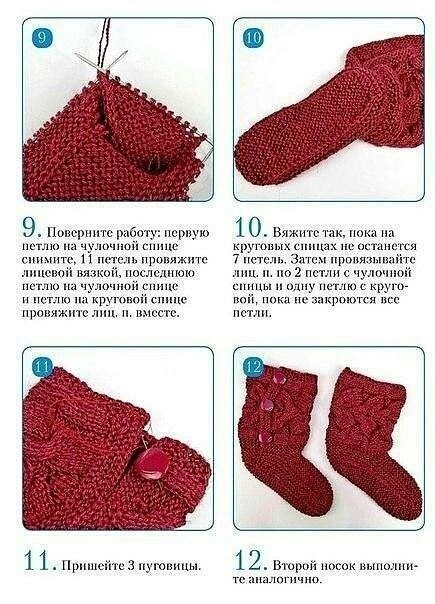 9

10

9. Поверните работу: первую петлю на чулочной спице снимите, 11 петель провяжите лицевой вязкой, последнюю петлю на чулочной спице и петлю на круговой спице провяжите лиц. п. вместе.

10. Вяжите так, пока на круговых спицах не останется 7 петель. Затем провязывайте лиц. п. по 2 петли с чулочной спицы и одну петлю с круговой, пока не закроются все петли.

11

12

11. Пришейте 3 пуговицы.

12. Второй носок выполните аналогично.