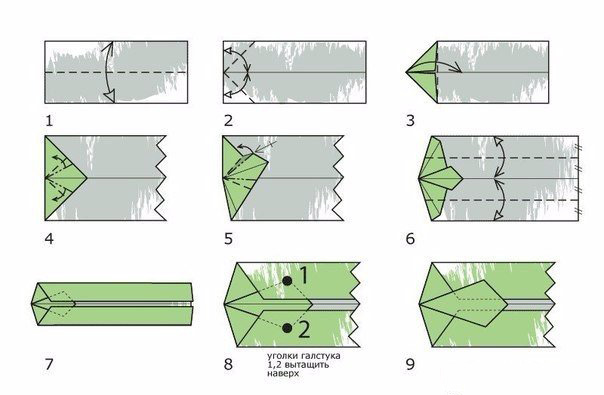 1

2

3

4

5

6

7

1

2

8

уголки галстука 1,2 вытащить наверх

9