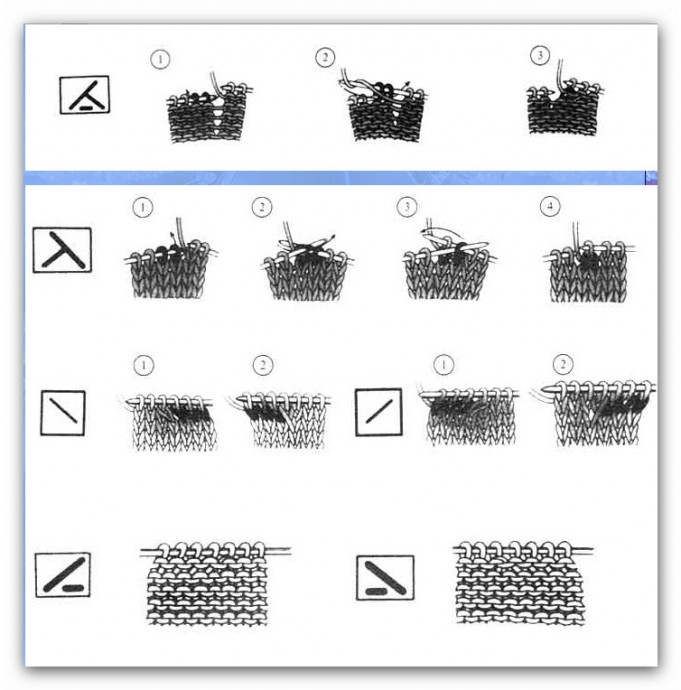 1
2
3
1
2
3
4
1
2
1
2