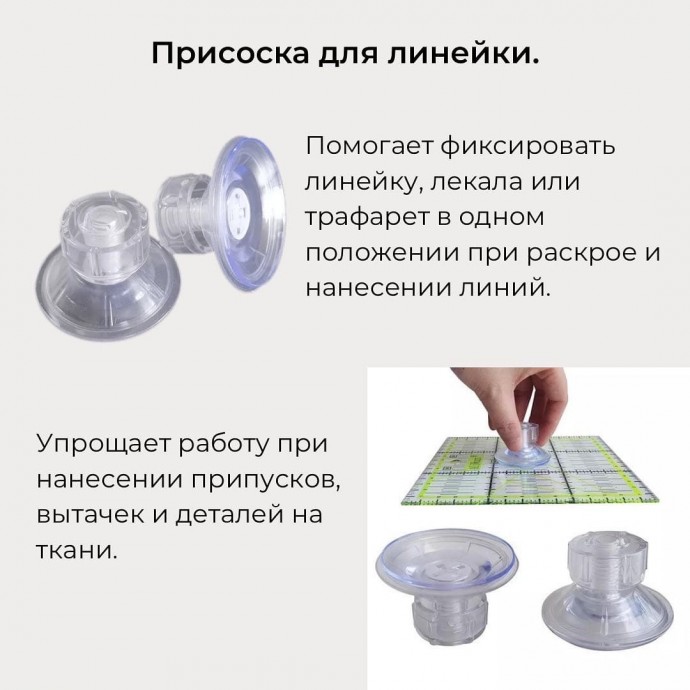 Присоска для линейки.

Помогает фиксировать линейку, лекала или трафарет в одном положении при раскрое и нанесении линий.

Упрощает работу при нанесении припусков, вытачек и деталей на ткани.