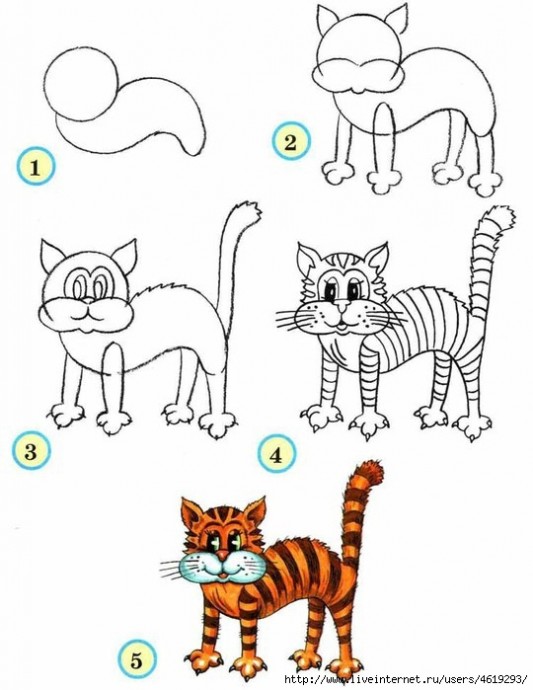 1

2

3

4

5

http://www.liveinternet.ru/users/4619293/