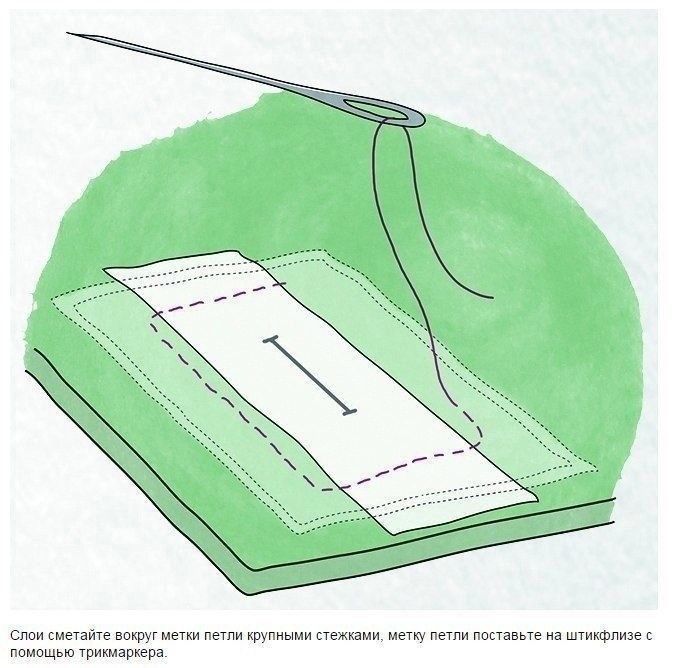 Слои сметайте вокруг метки петли крупными стежками, метку петли поставьте на штикфлизе с помощью трикмаркера.