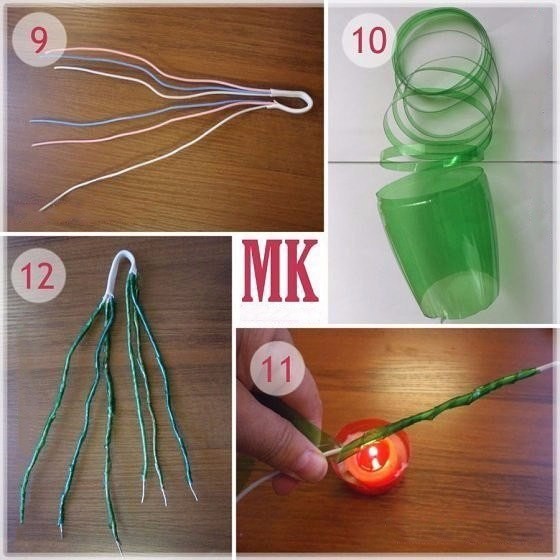 9

10

12

MK

11