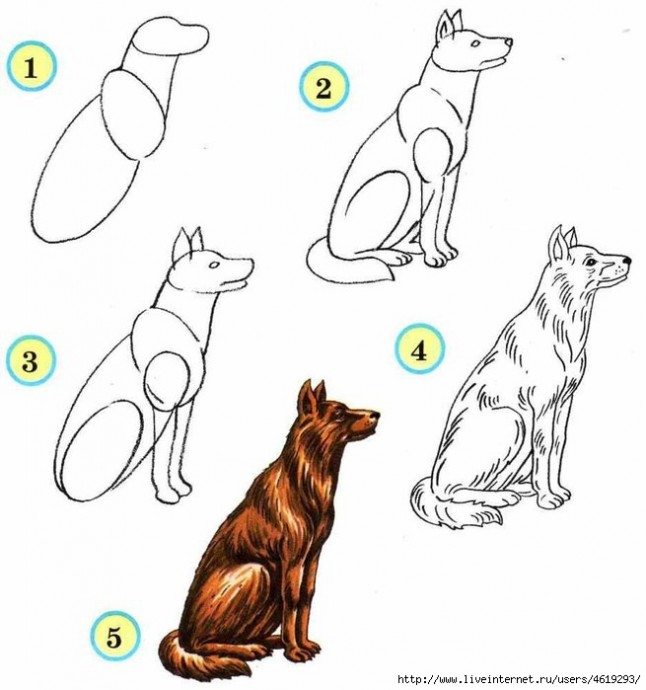 1

2

3

4

5

http://www.liveinternet.ru/users/4619293/