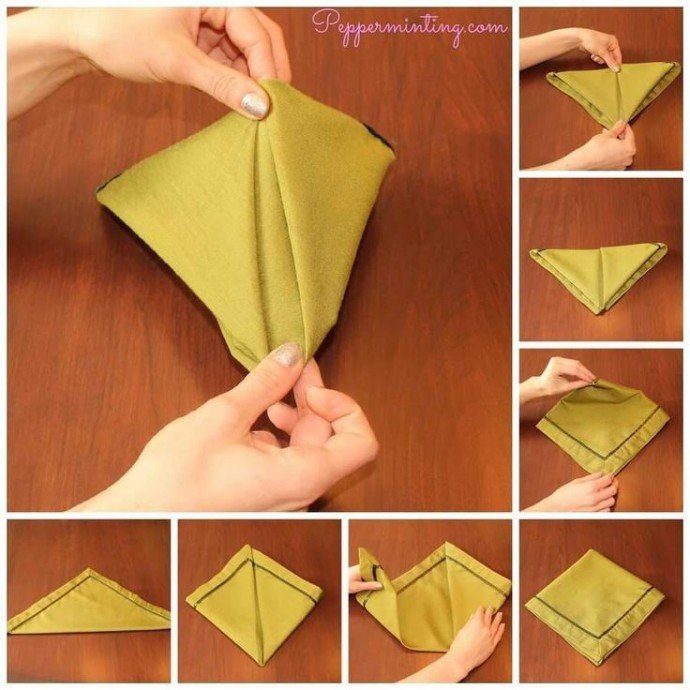 Pepperminting.com