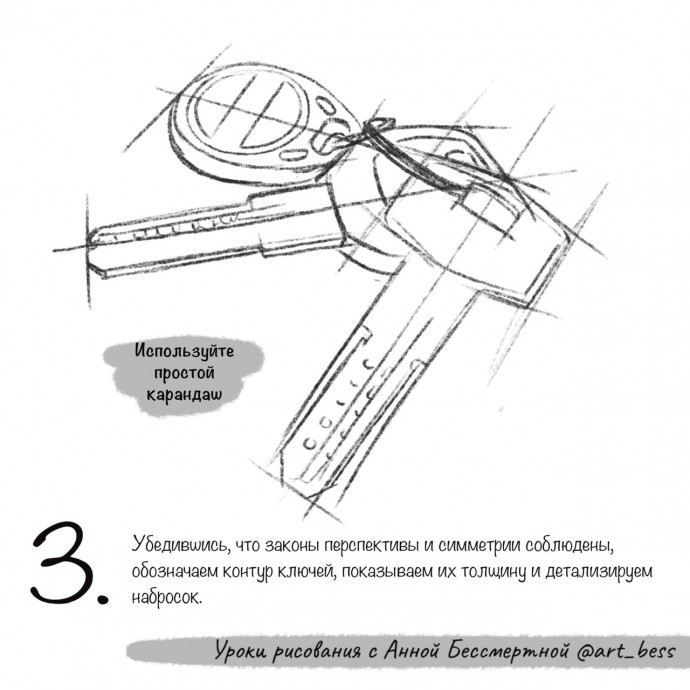 Используйте простой карандаш

3. Убедившись, что законы перспективы и симметрии соблюдены, обозначаем контур ключей, показываем их толщину и детализируем набросок.

Уроки рисования с Анной Бессмертной @art_bess