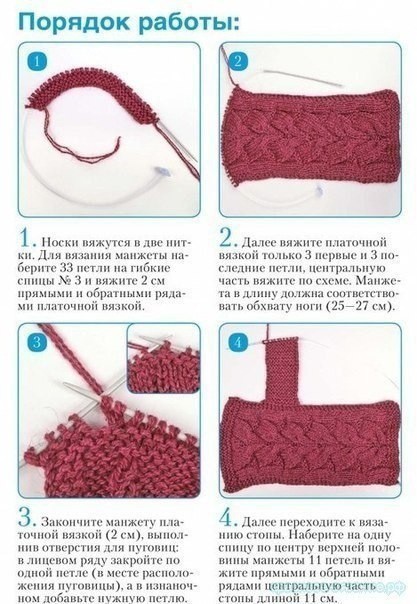 Порядок работы:

1

2

1. Носки вяжутся в две нитки. Для вязания манжеты наберите 33 петли на гибкие спицы № 3 и вяжите 2 см прямыми и обратными рядами платочной вязкой.

2. Далее вяжите платочной вязкой только 3 первые и 3 последние петли, центральную часть вяжите по схеме. Манжета в длину должна соответствовать обхвату ноги (25—27 см).

3

4

3. Закончите манжету платочной вязкой (2 см), выполнив отверстия для пуговиц: в лицевом ряду закройте по одной петле (в месте расположения пуговицы), а в изнаночном добавьте нужную петлю.

4. Далее переходите к вязанию стопы. Наберите на одну спицу по центру верхней половины манжеты 11 петель и вяжите прямыми и обратными рядами центральную часть стопы длиной 11 см.