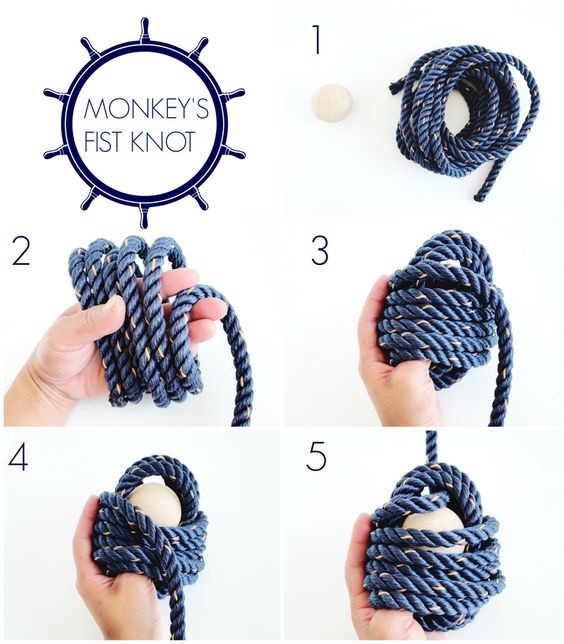 MONKEY'S FIST KNOT

1

2

3

4

5