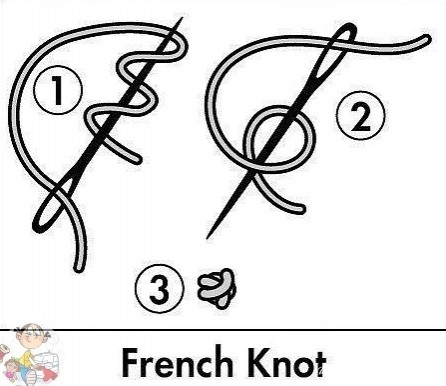 1

2

3

French Knot