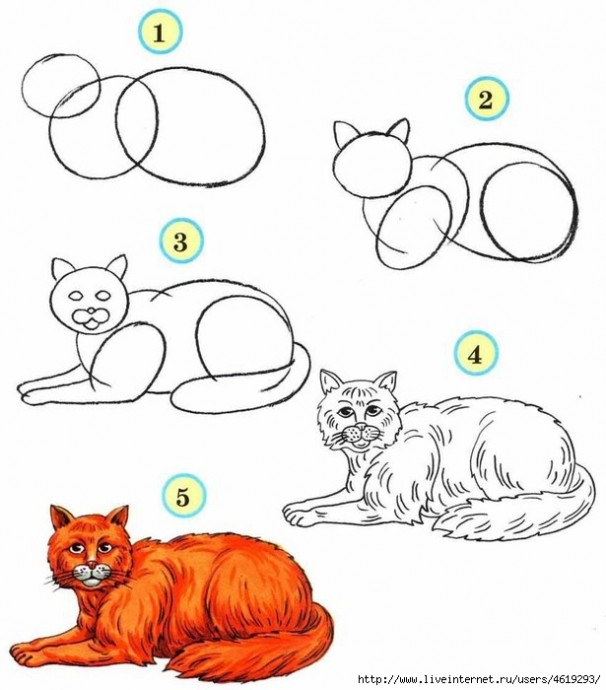 1

2

3

4

5

http://www.liveinternet.ru/users/4619293/