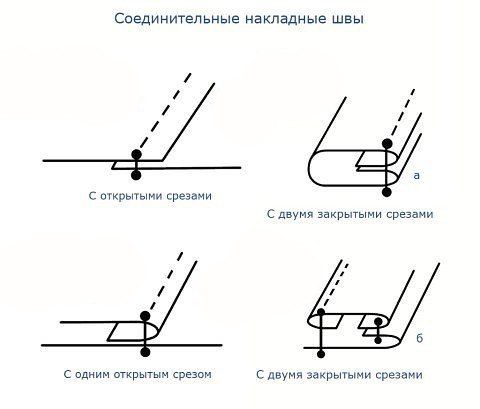 Соединительные накладные швы

С открытыми срезами

а

С двумя закрытыми срезами

С одним открытым срезом

б

С двумя закрытыми срезами