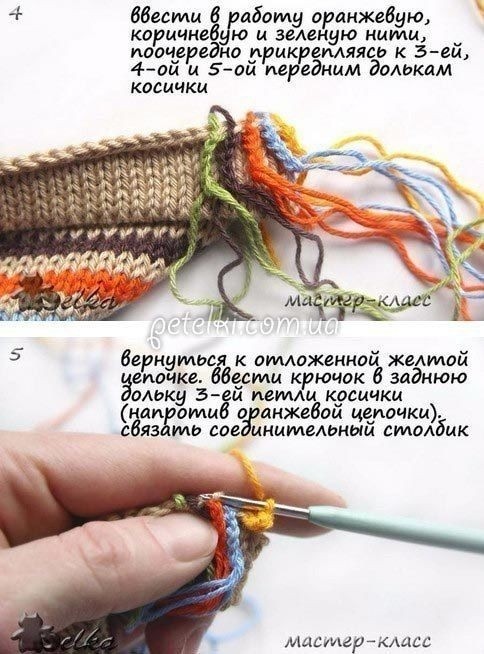 4

ввести в работу оранжевую, коричневую и зеленую нити, поочередно прикрепляясь к 3-ей, 4-ой и 5-ой передним долькам косички

Belka

мастер-класс

petelki.com.ua

5

вернуться к отложенной желтой цепочке. ввести крючок в заднюю дольку 3-ей петли косички (напротив оранжевой цепочки). связать соединительный столбик

Belka

мастер-класс