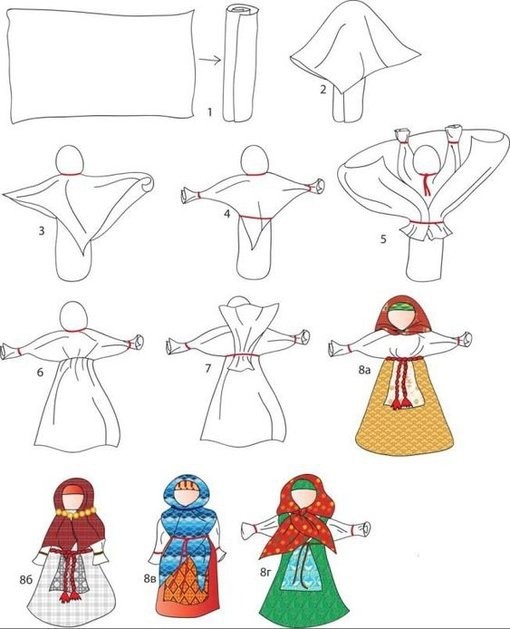 1
2
3
4
5
6
7
8а
8б
8в
8г