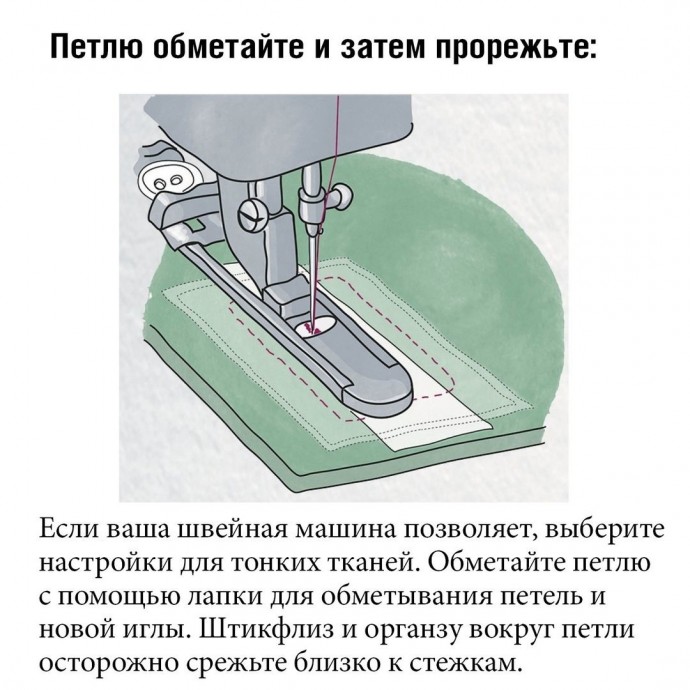 Петлю обметайте и затем прорежьте:

Если ваша швейная машина позволяет, выберите настройки для тонких тканей. Обметайте петлю с помощью лапки для обметывания петель и новой иглы. Штикфлиз и органзу вокруг петли осторожно срежьте близко к стежкам.