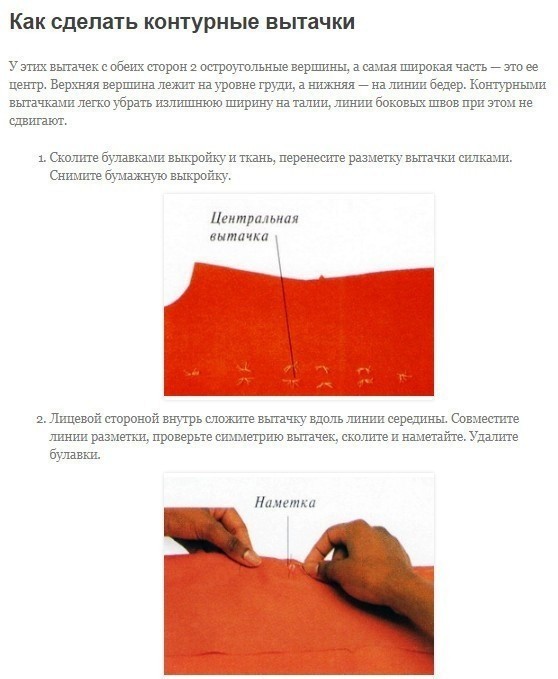 Как сделать контурные вытачки

У этих вытачек с обеих сторон 2 остроугольные вершины, а самая широкая часть — это ее центр. Верхняя вершина лежит на уровне груди, а нижняя — на линии бедер. Контурными вытачками легко убрать излишнюю ширину на талии, линии боковых швов при этом не сдвигают.

1. Сколите булавками выкройку и ткань, перенесите разметку вытачки силками. Снимите бумажную выкройку.

Центральная вытачка

2. Лицевой стороной внутрь сложите вытачку вдоль линии середины. Совместите линии разметки, проверьте симметрию вытачек, сколите и наметайте. Удалите булавки.

Наметка