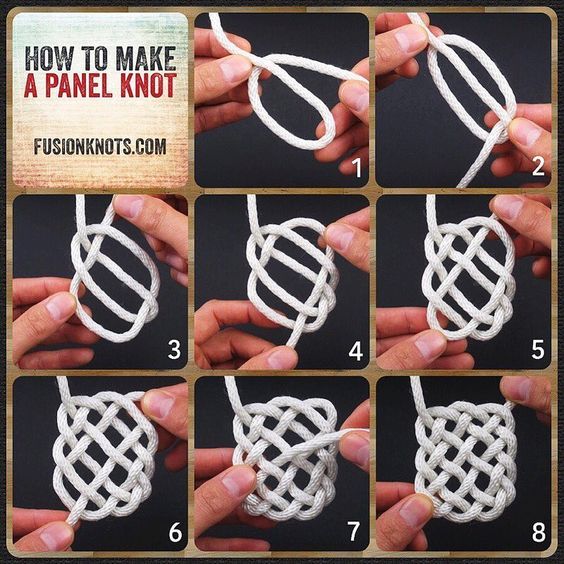 HOW TO MAKE
A PANEL KNOT

FUSIONKNOTS.COM

1

2

3

4

5

6

7

8